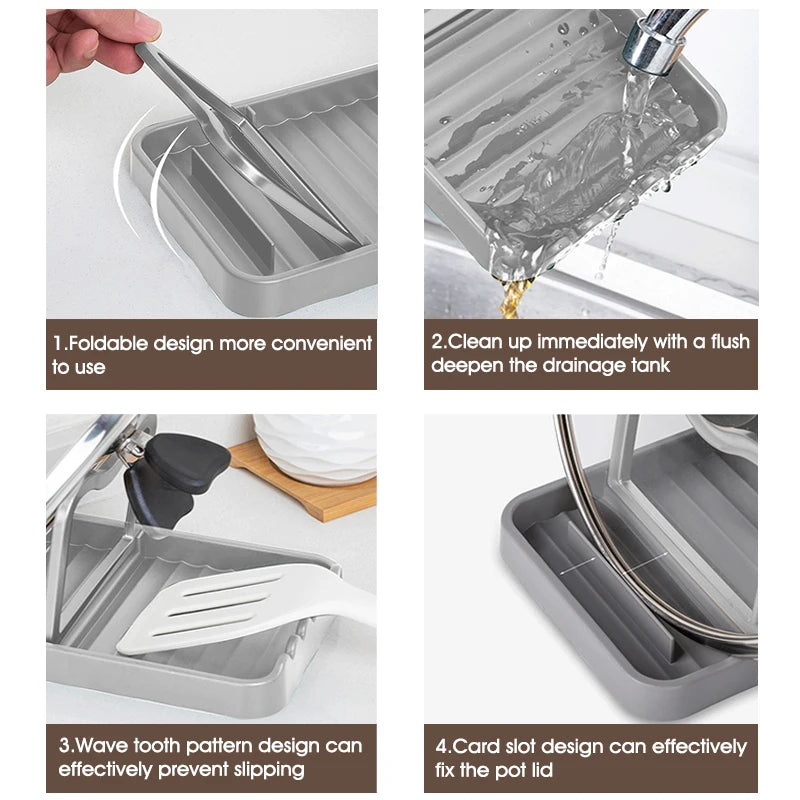 1.Foldable design more convenient to use

2.Clean up immediately with a flush deepen the drainage tank

3.Wave tooth pattern design can effectively prevent slipping

4.Card slot design can effectively fix the pot lid